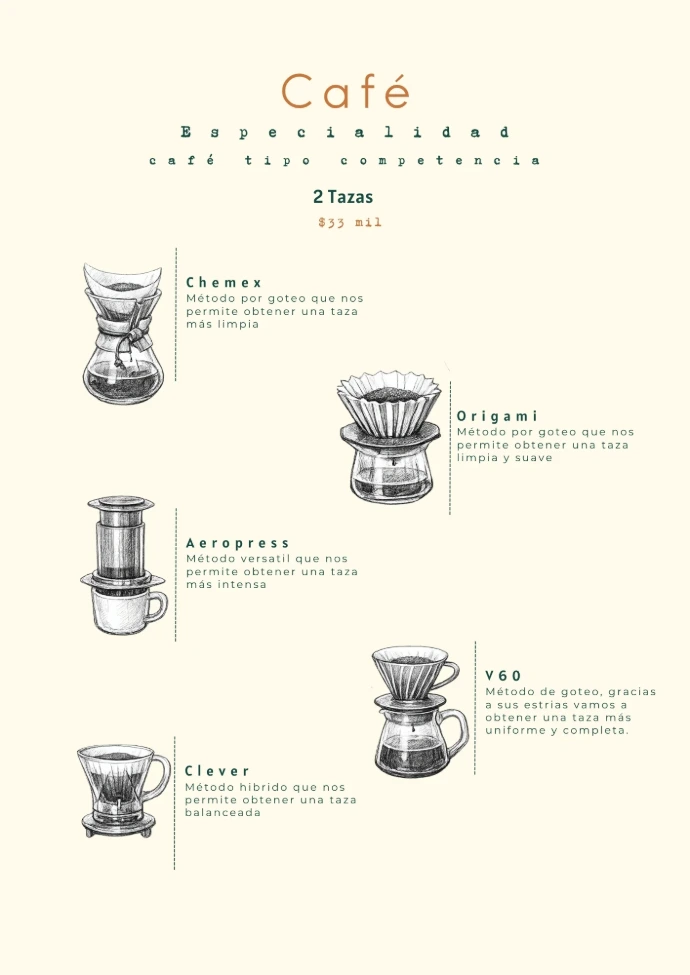 Café

Especialidad

café tipo competencia

2 Tazas

$33 mil

Chemex
Método por goteo que nos permite obtener una taza más limpia

Origami
Método por goteo que nos permite obtener una taza limpia y suave

Aeropress
Método versatil que nos permite obtener una taza más intensa

V60
Método de goteo, gracias a sus estrias vamos a obtener una taza más uniforme y completa.

Clever
Método hibrido que nos permite obtener una taza balanceada